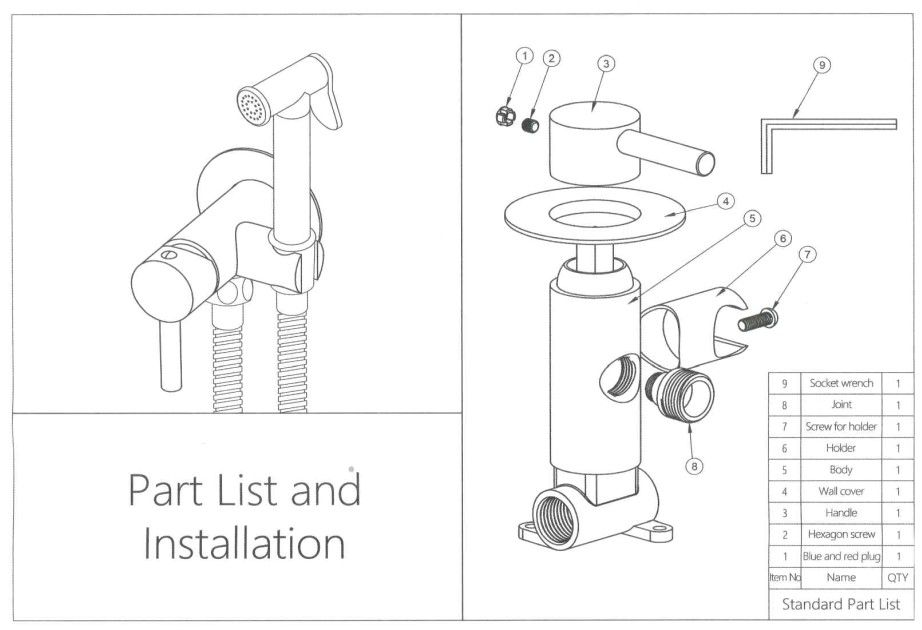 Part List and Installation

1
2
3
9
4
5
6
7
8

| 9 | Socket wrench | 1 |
|---|---|---|
| 8 | Joint | 1 |
| 7 | Screw for holder | 1 |
| 6 | Holder | 1 |
| 5 | Body | 1 |
| 4 | Wall cover | 1 |
| 3 | Handle | 1 |
| 2 | Hexagon screw | 1 |
| 1 | Blue and red plug | 1 |
| Item No | Name | QTY |

Standard Part List